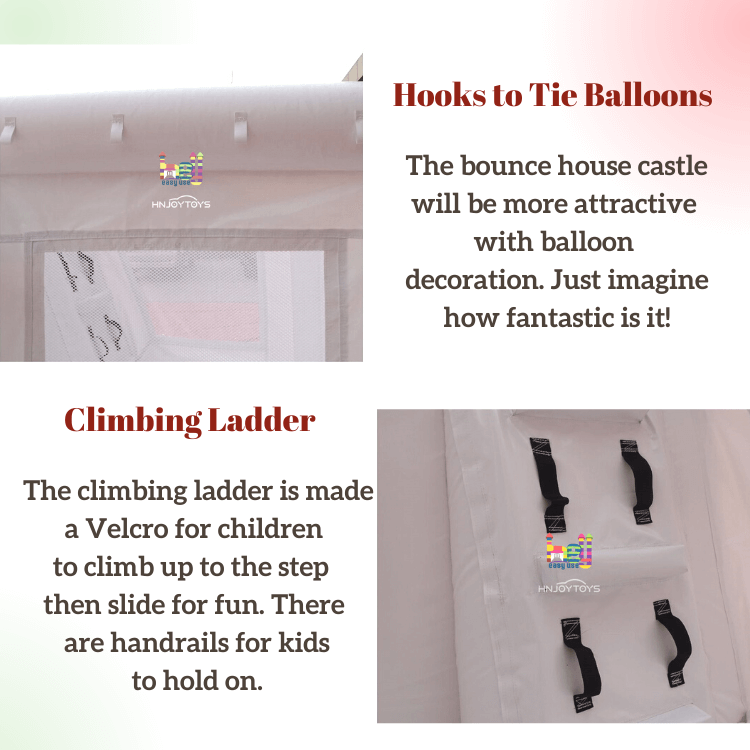 easy use
HNJOYTOYS

Hooks to Tie Balloons

The bounce house castle will be more attractive with balloon decoration. Just imagine how fantastic is it!

Climbing Ladder

The climbing ladder is made a Velcro for children to climb up to the step then slide for fun. There are handrails for kids to hold on.

easy use
HNJOYTOYS